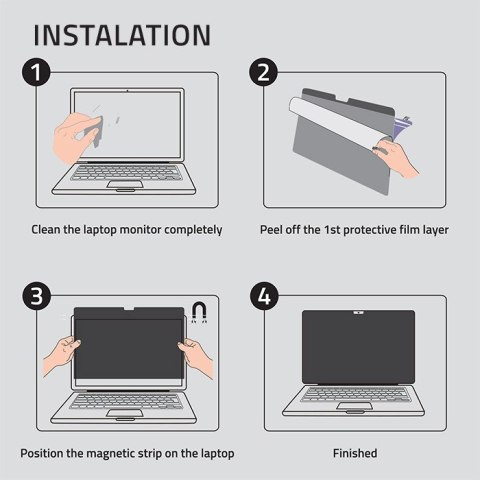 INSTALATION

1

Clean the laptop monitor completely

2

Peel off the 1st protective film layer

3

Position the magnetic strip on the laptop

4

Finished